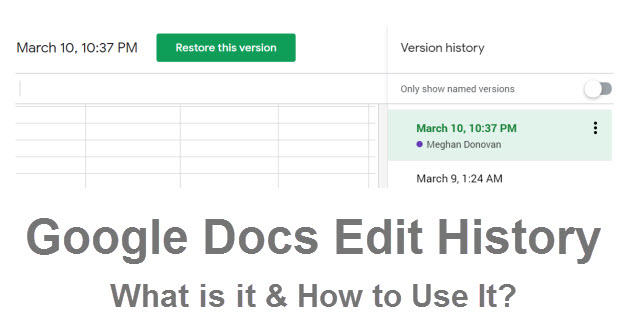 March 10, 10:37 PM
Restore this version
Version history
Only show named versions
March 10, 10:37 PM
Meghan Donovan
March 9, 1:24 AM

Google Docs Edit History
What is it & How to Use It?